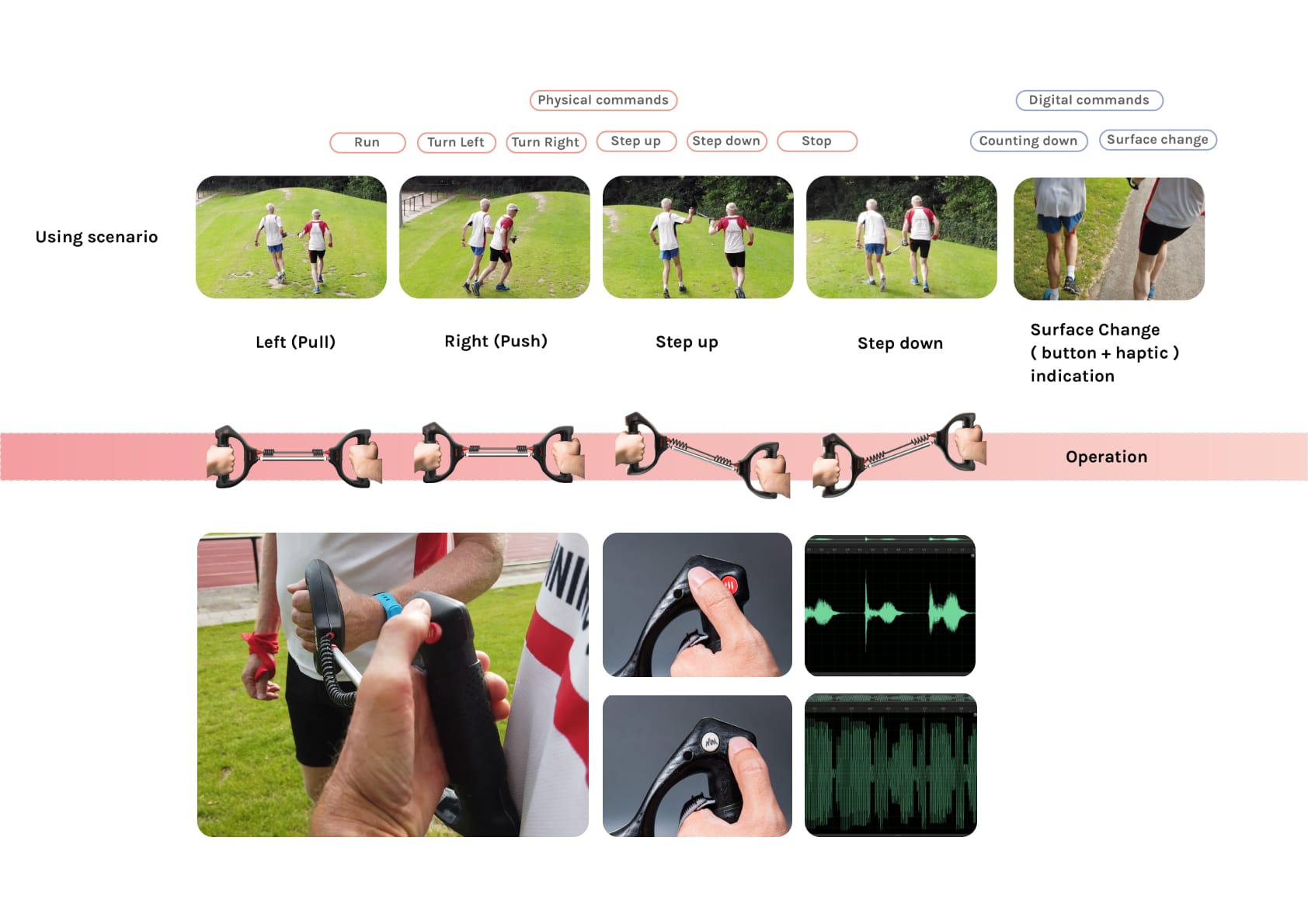 Physical commands

Digital commands

Run Turn Left Turn Right Step up Step down Stop

Counting down Surface change

Using scenario

Left (Pull)

Right (Push)

Step up

Step down

Surface Change ( button + haptic ) indication

Operation